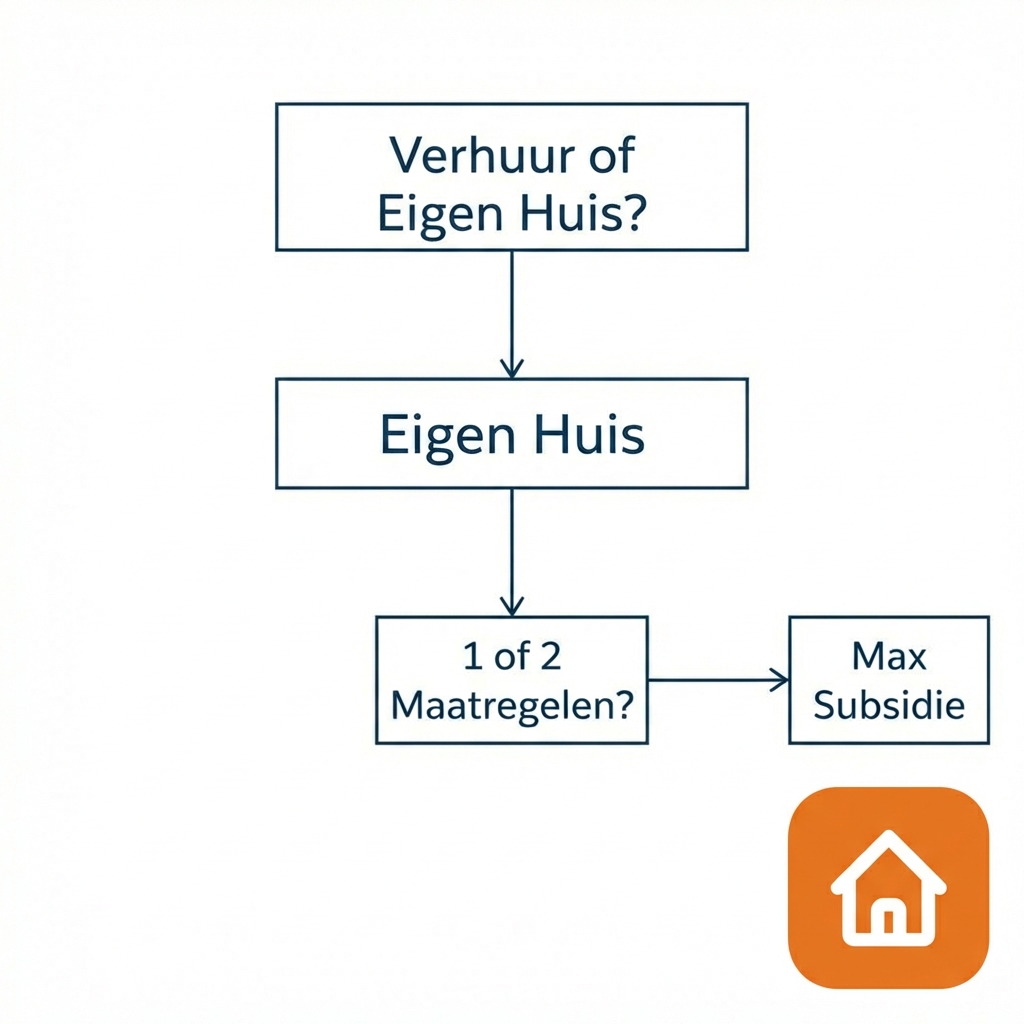 Verhuur of Eigen Huis?

Eigen Huis

1 of 2 Maatregelen?

Max Subsidie