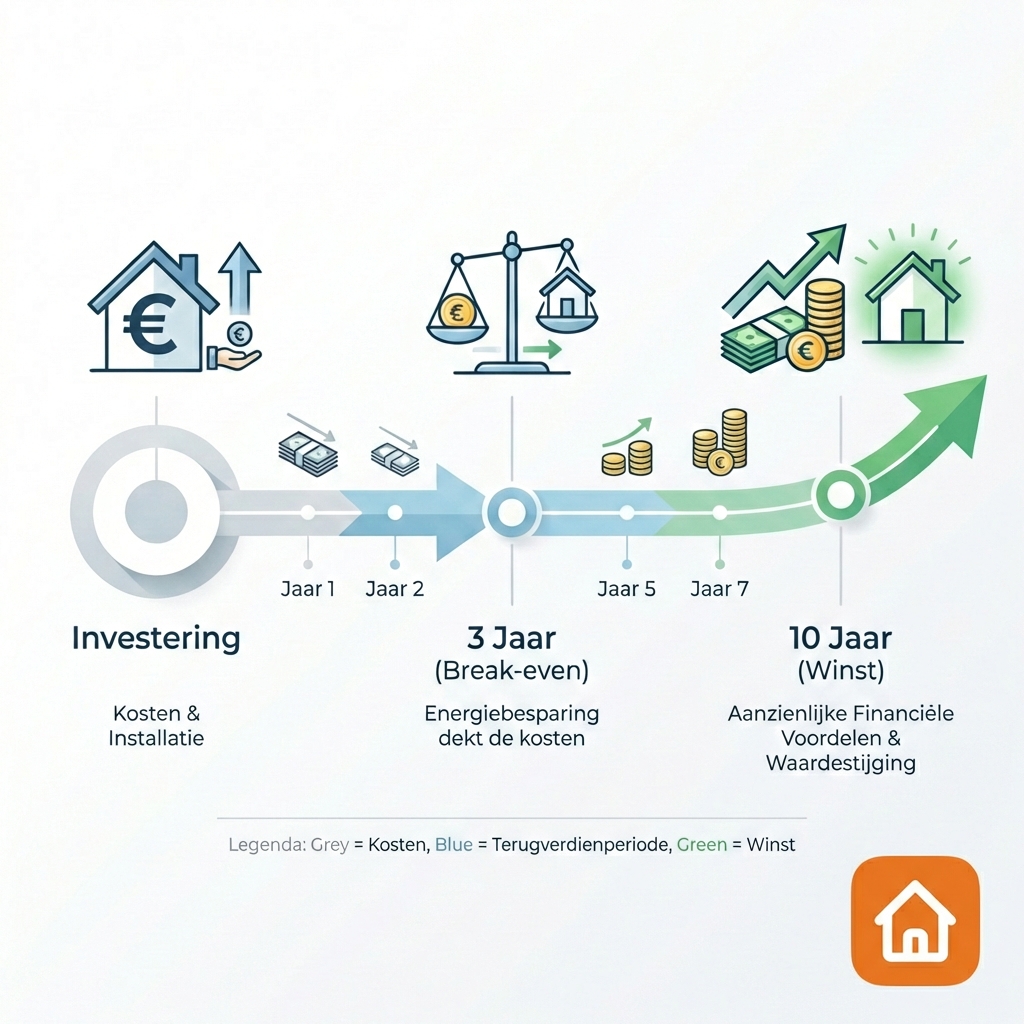 Jaar 1 Jaar 2 Jaar 5 Jaar 7

Investering

Kosten & Installatie

3 Jaar
(Break-even)

Energiebesparing dekt de kosten

10 Jaar
(Winst)

Aanzienlijke Financiële Voordelen & Waardestijging

Legenda: Grey = Kosten, Blue = Terugverdienperiode, Green = Winst